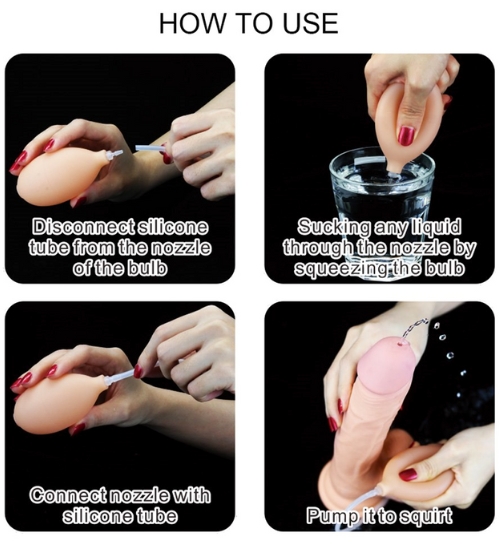 HOW TO USE

Disconnect silicone tube from the nozzle of the bulb

Sucking any liquid through the nozzle by squeezing the bulb

Connect nozzle with silicone tube

Pump it to squirt